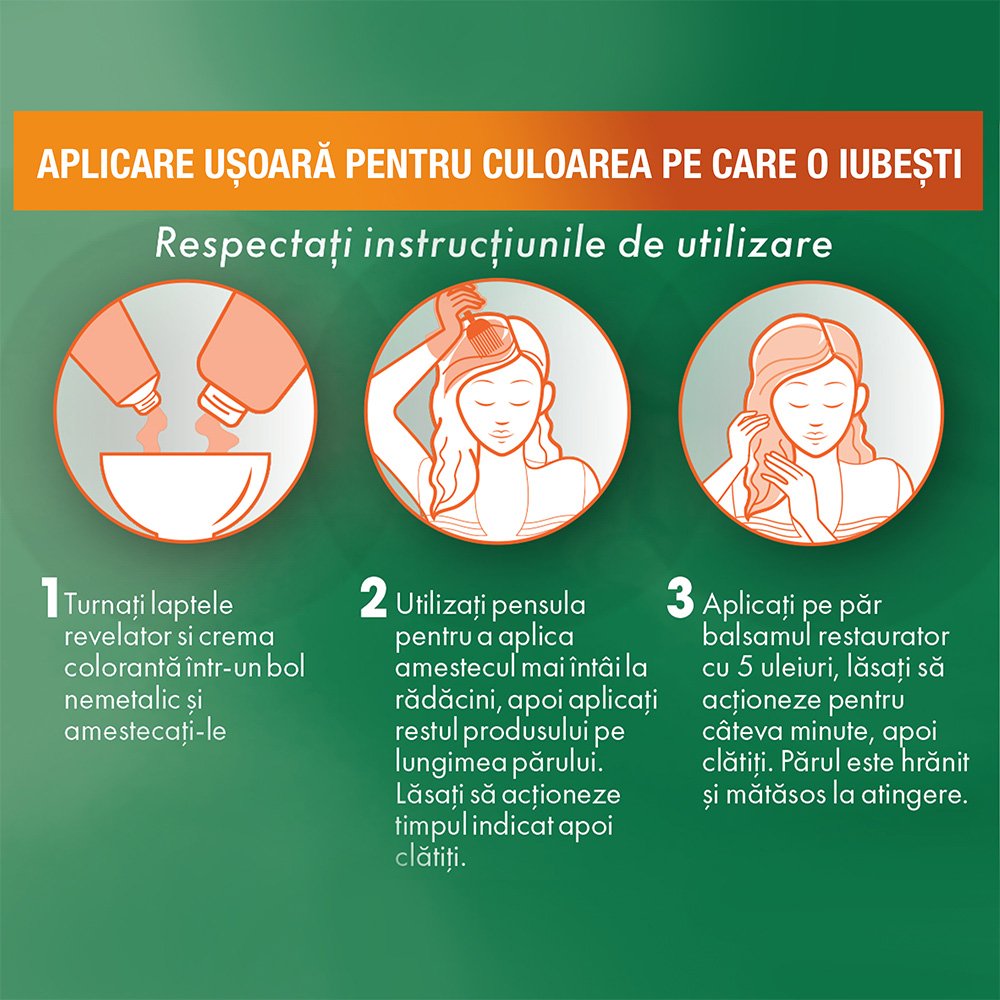 APLICARE UȘOARĂ PENTRU CULOAREA PE CARE O IUBEȘTI

Respectați instrucțiunile de utilizare

1 Turnați laptele revelator si crema colorantă într-un bol nemetalic și amestecați-le

2 Utilizați pensula pentru a aplica amestecul mai întâi la rădăcini, apoi aplicați restul produsului pe lungimea părului. Lăsați să acționeze timpul indicat apoi clătiți.

3 Aplicați pe păr balsamul restaurator cu 5 uleiuri, lăsați să acționeze pentru câteva minute, apoi clătiți. Părul este hrănit și mătăsos la atingere.